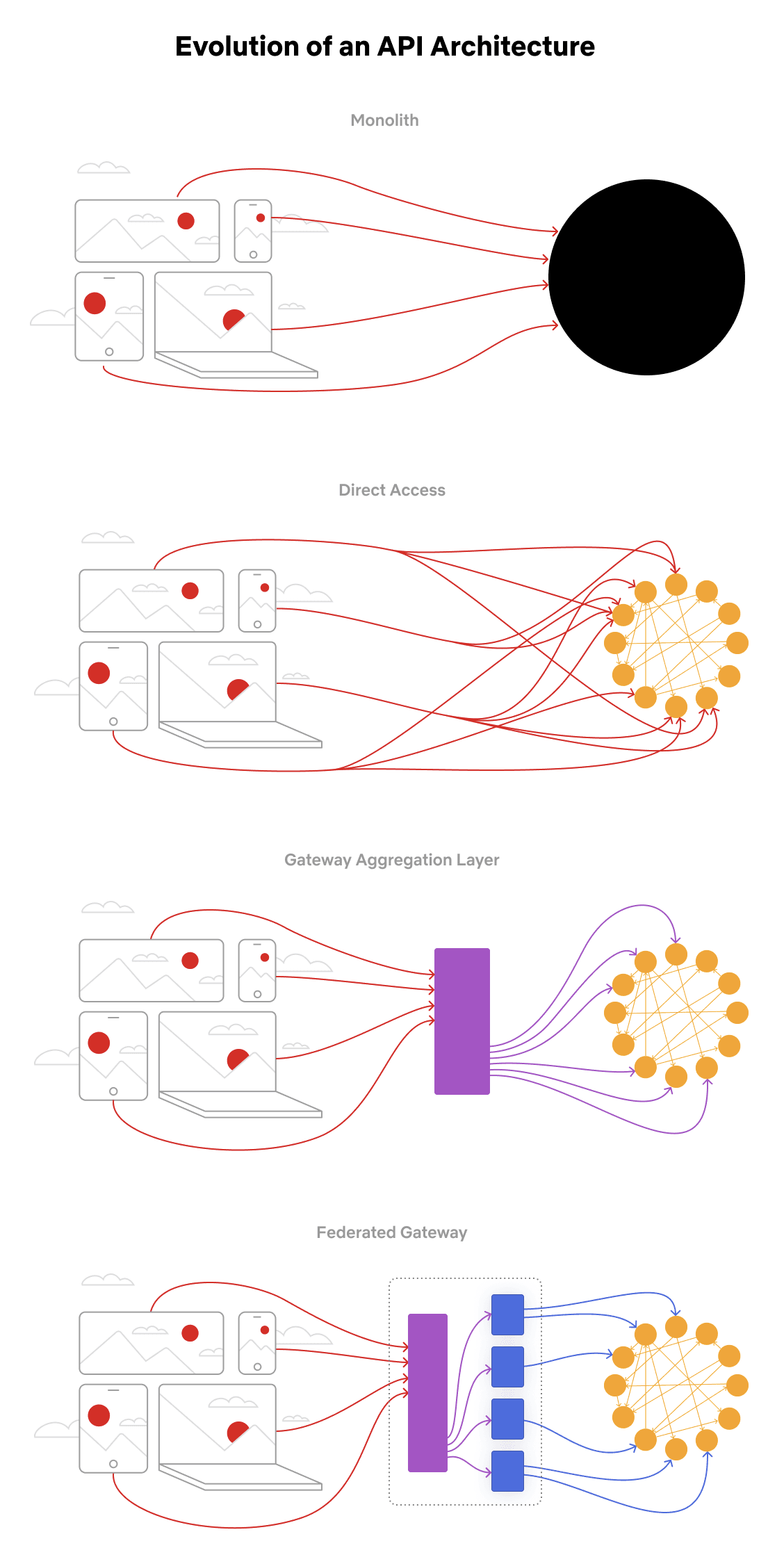 Evolution of an API Architecture

Monolith

Direct Access

Gateway Aggregation Layer

Federated Gateway