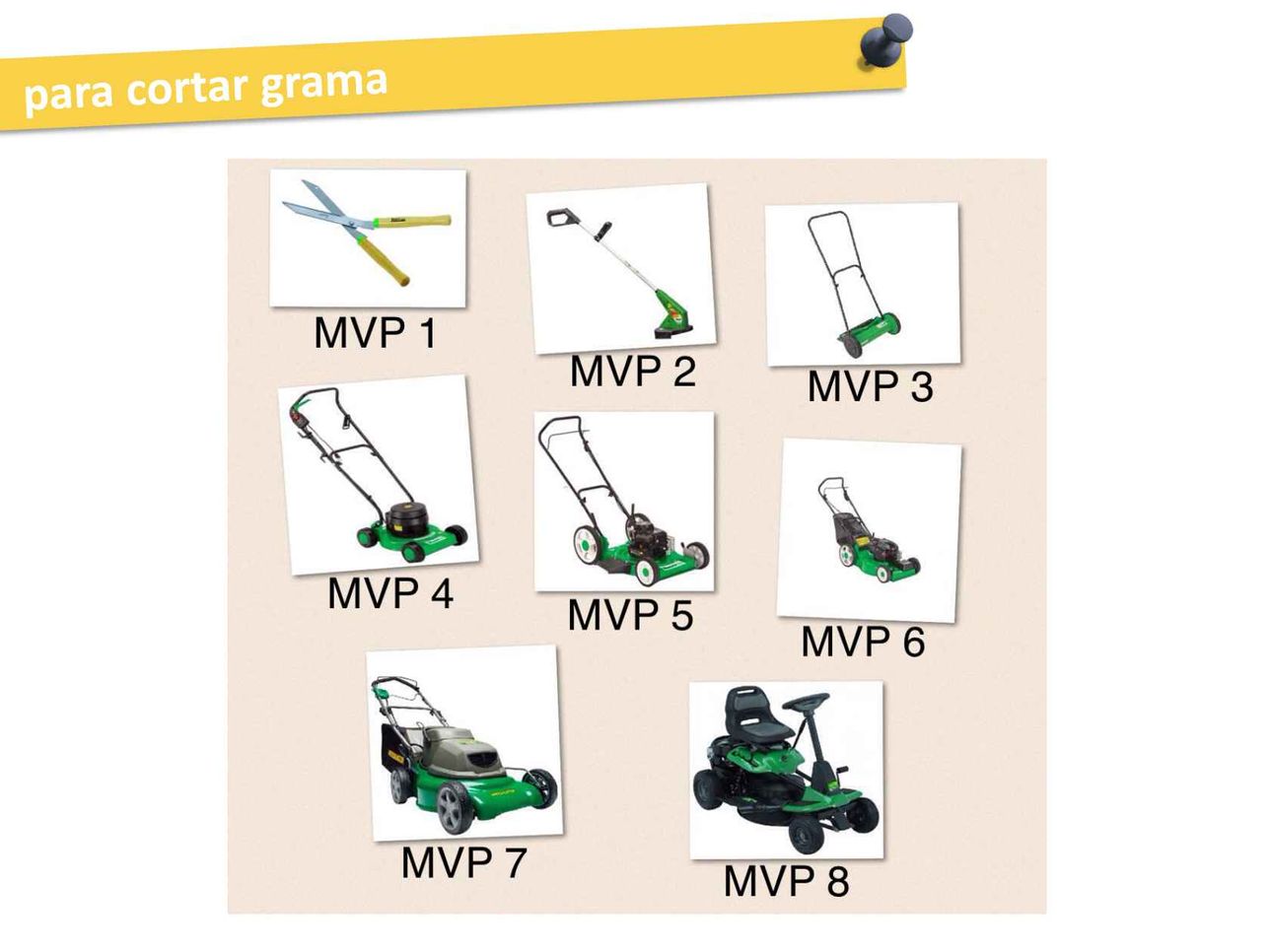 para cortar grama

MVP 1

MVP 2

MVP 3

MVP 4

MVP 5

MVP 6

MVP 7

MVP 8